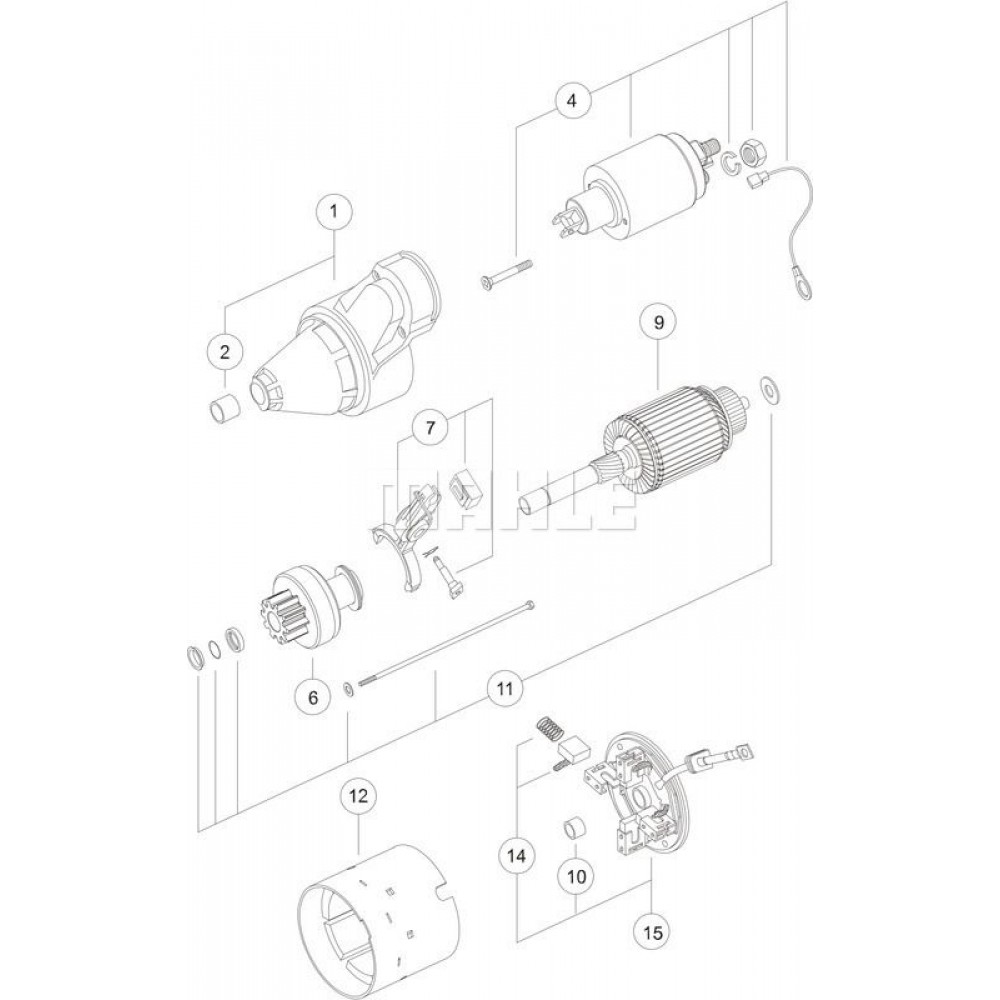 4

1

2

9

7

MAHLE

6

11

12

14

10

15