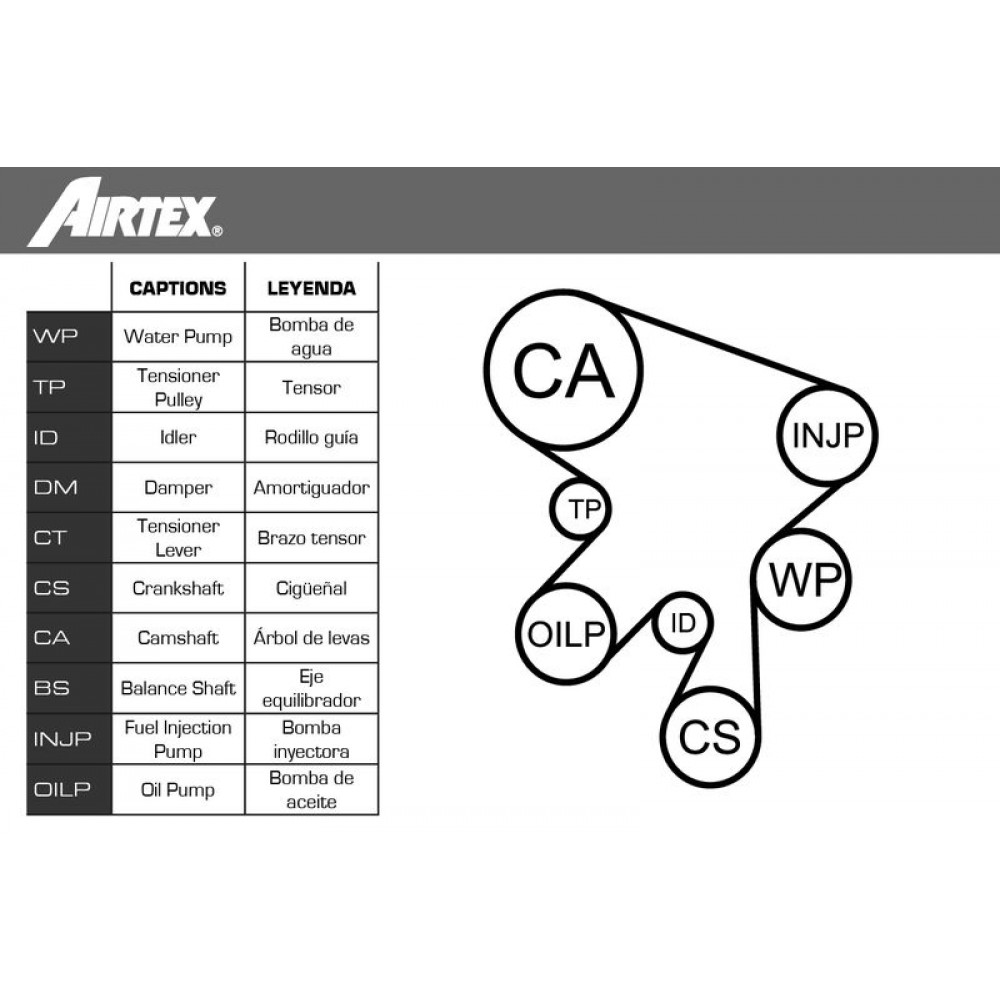 AIRTEX®

| | CAPTIONS | LEYENDA |
|---|---|---|
| WP | Water Pump | Bomba de agua |
| TP | Tensioner Pulley | Tensor |
| ID | Idler | Rodillo guía |
| DM | Damper | Amortiguador |
| CT | Tensioner Lever | Brazo tensor |
| CS | Crankshaft | Cigüeñal |
| CA | Camshaft | Árbol de levas |
| BS | Balance Shaft | Eje equilibrador |
| INJP | Fuel Injection Pump | Bomba inyectora |
| OILP | Oil Pump | Bomba de aceite |

CA
INJP
TP
WP
OILP
ID
CS